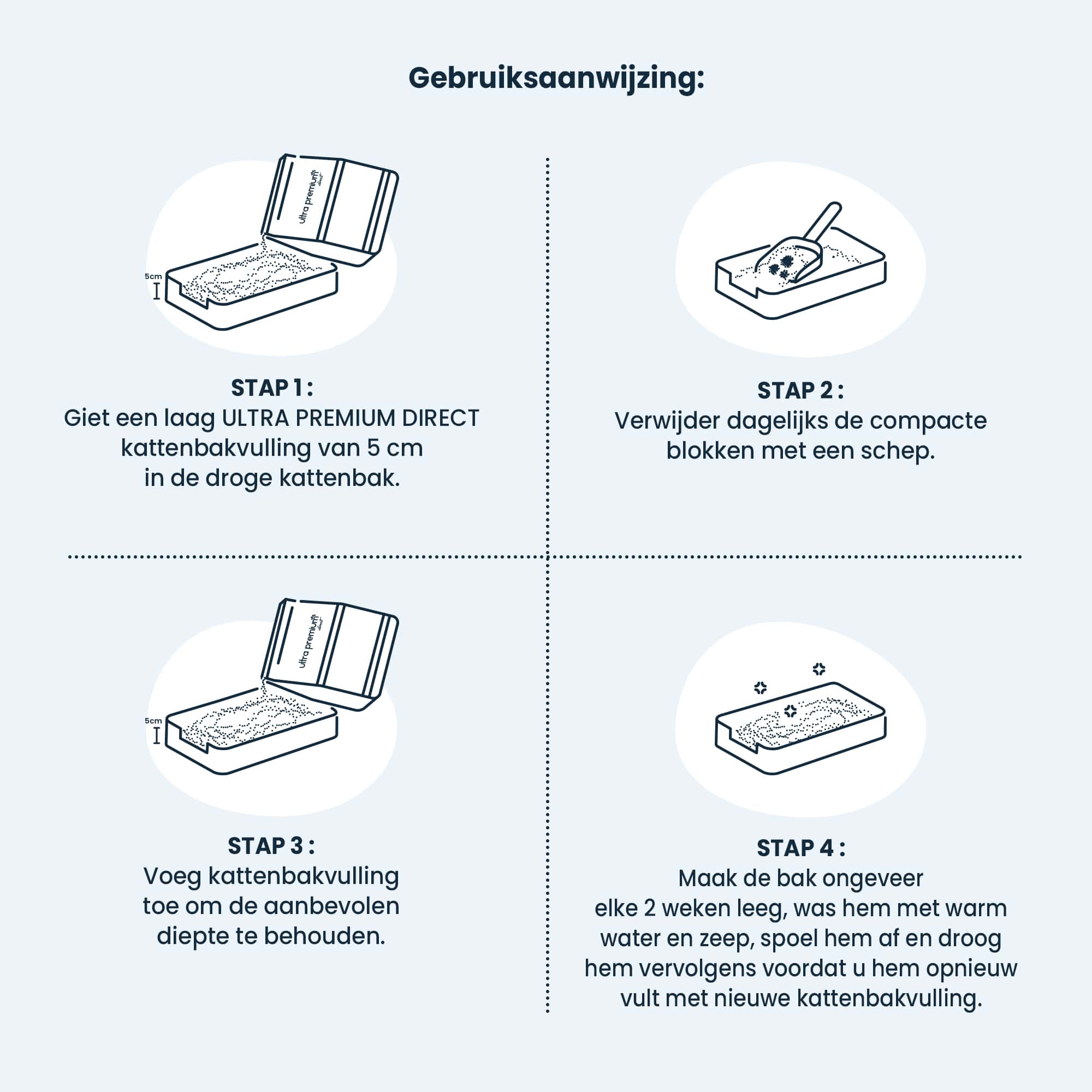 Gebruiksaanwijzing:

ultra premium direct

5cm

STAP 1 :
Giet een laag ULTRA PREMIUM DIRECT kattenbakvulling van 5 cm in de droge kattenbak.

STAP 2 :
Verwijder dagelijks de compacte blokken met een schep.

ultra premium direct

5cm

STAP 3 :
Voeg kattenbakvulling toe om de aanbevolen diepte te behouden.

STAP 4 :
Maak de bak ongeveer elke 2 weken leeg, was hem met warm water en zeep, spoel hem af en droog hem vervolgens voordat u hem opnieuw vult met nieuwe kattenbakvulling.